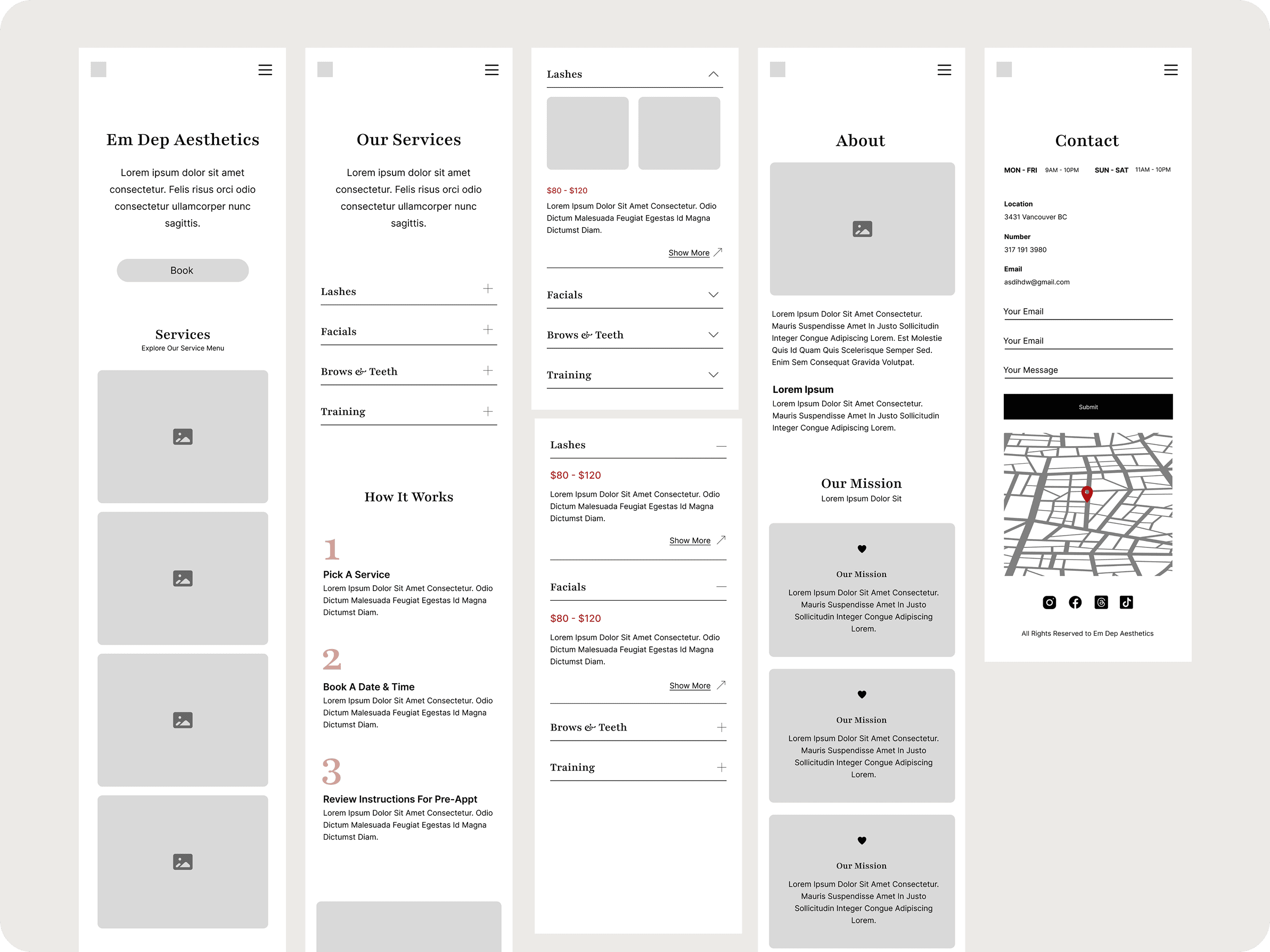 Em Dep Aesthetics

Lorem ipsum dolor sit amet consectetur. Felis risus orci odio consectetur ullamcorper nunc sagittis.

Book

Services
Explore Our Service Menu

Our Services

Lorem ipsum dolor sit amet consectetur. Felis risus orci odio consectetur ullamcorper nunc sagittis.

Lashes

Facials

Brows & Teeth

Training

How It Works

1
Pick A Service
Lorem Ipsum Dolor Sit Amet Consectetur. Odio Dictum Malesuada Feugiat Egestas Id Magna Dictumst Diam.

2
Book A Date & Time
Lorem Ipsum Dolor Sit Amet Consectetur. Odio Dictum Malesuada Feugiat Egestas Id Magna Dictumst Diam.

3
Review Instructions For Pre-Appt
Lorem Ipsum Dolor Sit Amet Consectetur. Odio Dictum Malesuada Feugiat Egestas Id Magna Dictumst Diam.

Lashes

$80 - $120
Lorem Ipsum Dolor Sit Amet Consectetur. Odio Dictum Malesuada Feugiat Egestas Id Magna Dictumst Diam.

Show More

Facials

Brows & Teeth

Training

Lashes

$80 - $120
Lorem Ipsum Dolor Sit Amet Consectetur. Odio Dictum Malesuada Feugiat Egestas Id Magna Dictumst Diam.

Show More

Facials

$80 - $120
Lorem Ipsum Dolor Sit Amet Consectetur. Odio Dictum Malesuada Feugiat Egestas Id Magna Dictumst Diam.

Show More

Brows & Teeth

Training

About

Lorem Ipsum Dolor Sit Amet Consectetur. Mauris Suspendisse Amet In Justo Sollicitudin Integer Congue Adipiscing Lorem. Est Molestie Quis Id Quam Quis Scelerisque Semper Sed. Enim Sem Consequat Gravida Volutpat.

Lorem Ipsum
Lorem Ipsum Dolor Sit Amet Consectetur. Mauris Suspendisse Amet In Justo Sollicitudin Integer Congue Adipiscing Lorem.

Our Mission
Lorem Ipsum Dolor Sit

Our Mission
Lorem Ipsum Dolor Sit Amet Consectetur. Mauris Suspendisse Amet In Justo Sollicitudin Integer Congue Adipiscing Lorem.

Our Mission
Lorem Ipsum Dolor Sit Amet Consectetur. Mauris Suspendisse Amet In Justo Sollicitudin Integer Congue Adipiscing Lorem.

Our Mission
Lorem Ipsum Dolor Sit Amet Consectetur. Mauris Suspendisse Amet In Justo Sollicitudin Integer Congue Adipiscing Lorem.

Contact

MON - FRI 9AM - 10PM SUN - SAT 11AM - 10PM

Location
3431 Vancouver BC

Number
317 191 3980

Email
asdihdw@gmail.com

Your Email

Your Email

Your Message

Submit

All Rights Reserved to Em Dep Aesthetics